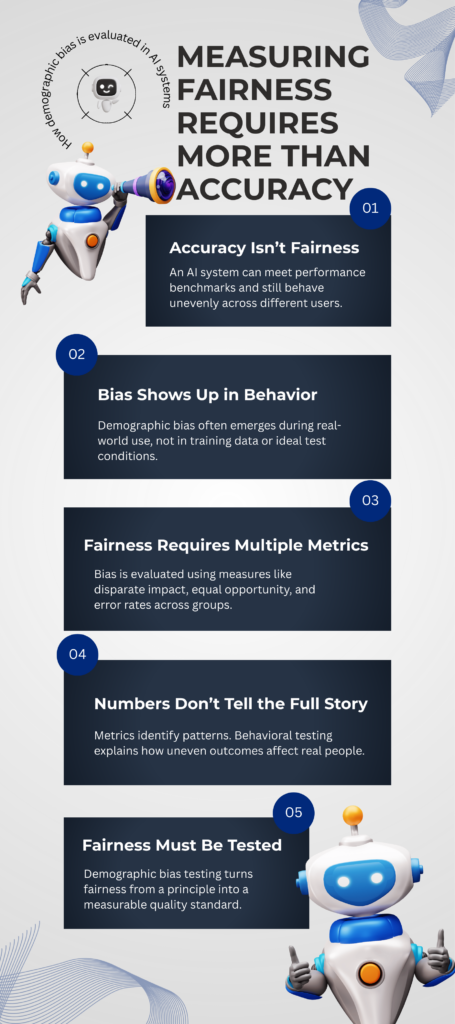 How demographic bias is evaluated in AI systems

MEASURING FAIRNESS REQUIRES MORE THAN ACCURACY

01

Accuracy Isn't Fairness

An AI system can meet performance benchmarks and still behave unevenly across different users.

02

Bias Shows Up in Behavior

Demographic bias often emerges during real-world use, not in training data or ideal test conditions.

03

Fairness Requires Multiple Metrics

Bias is evaluated using measures like disparate impact, equal opportunity, and error rates across groups.

04

Numbers Don't Tell the Full Story

Metrics identify patterns. Behavioral testing explains how uneven outcomes affect real people.

05

Fairness Must Be Tested

Demographic bias testing turns fairness from a principle into a measurable quality standard.